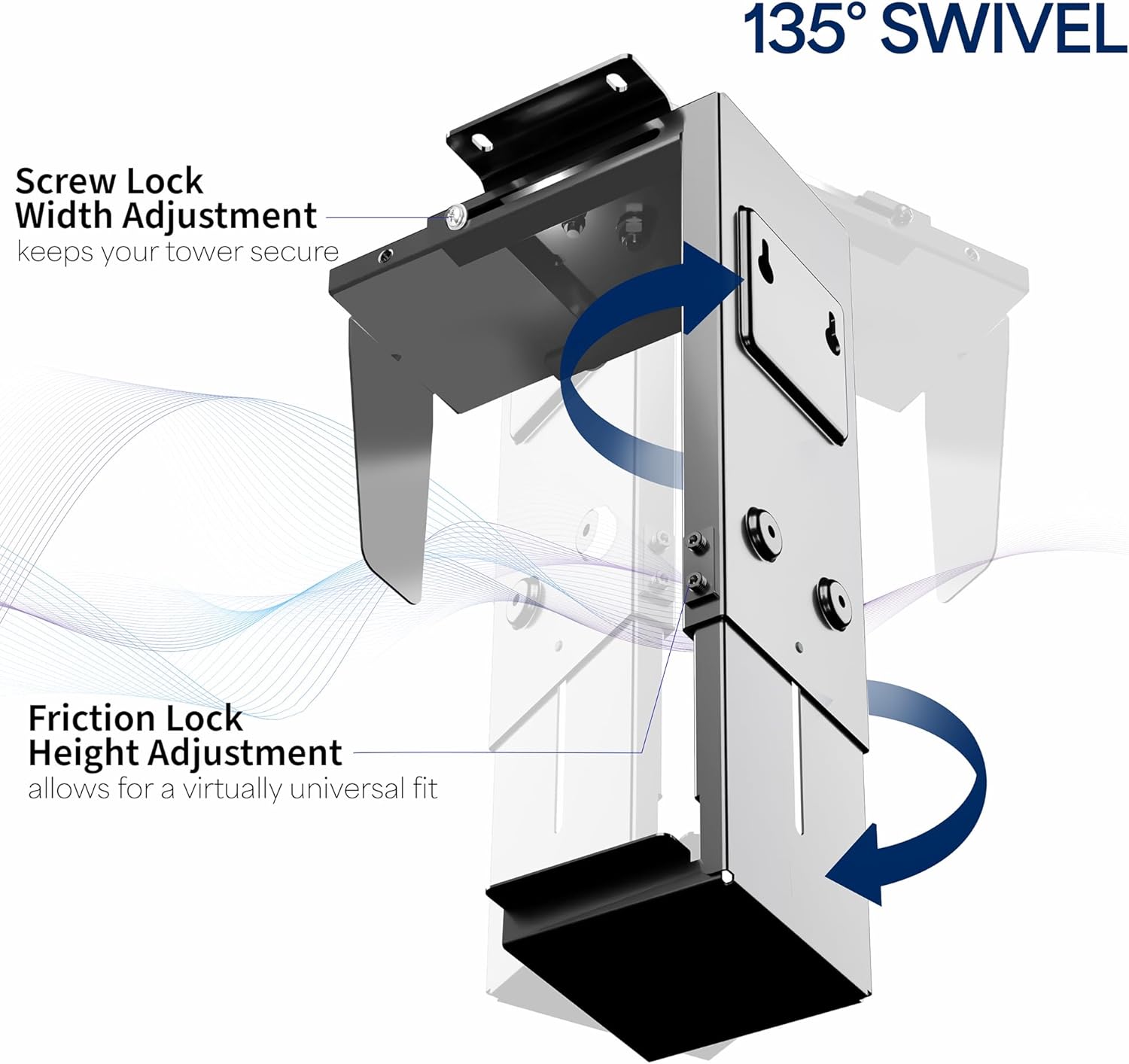 135° SWIVEL

Screw Lock
Width Adjustment
keeps your tower secure

Friction Lock
Height Adjustment
allows for a virtually universal fit