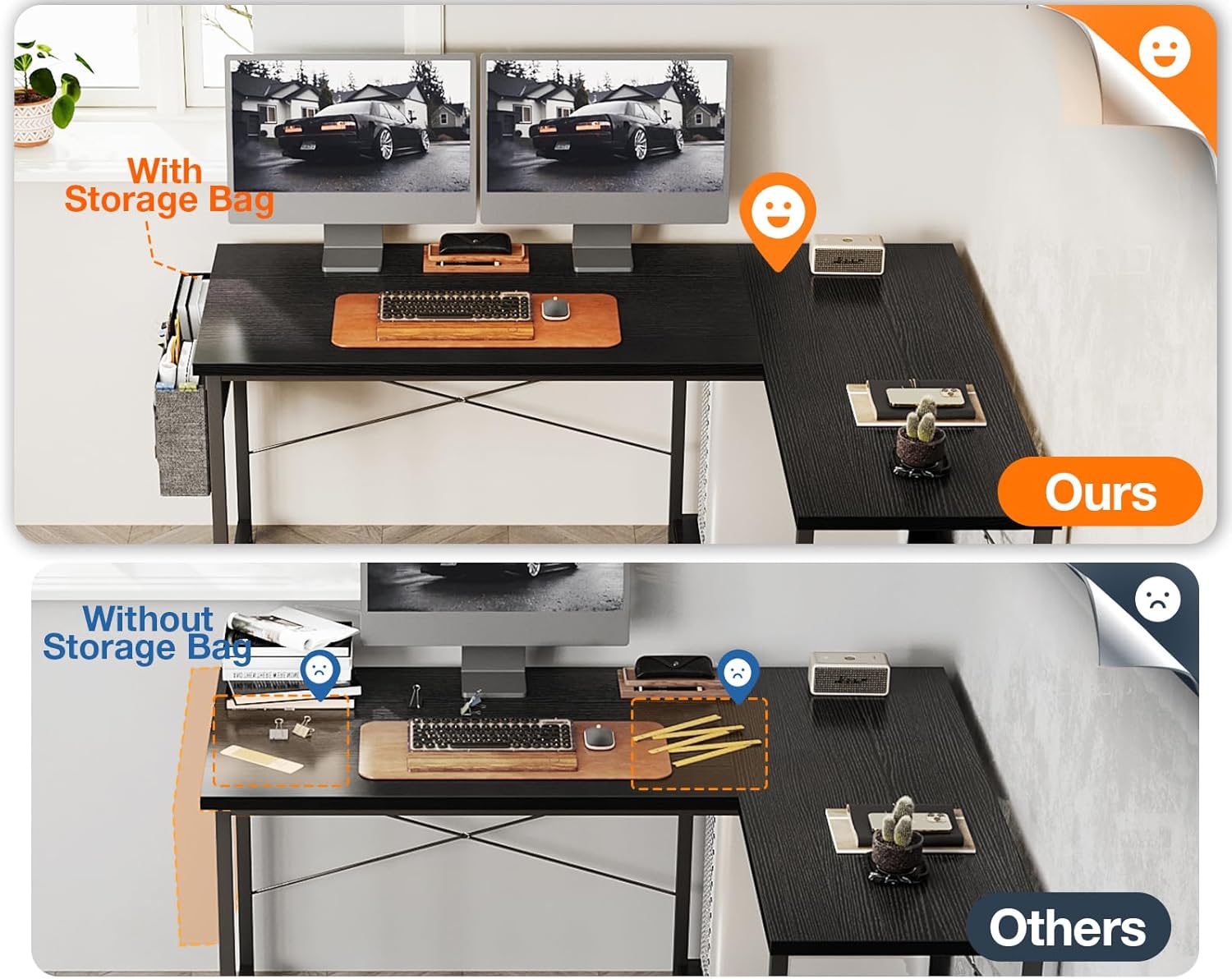 With Storage Bag

Ours

Without Storage Bag

Others